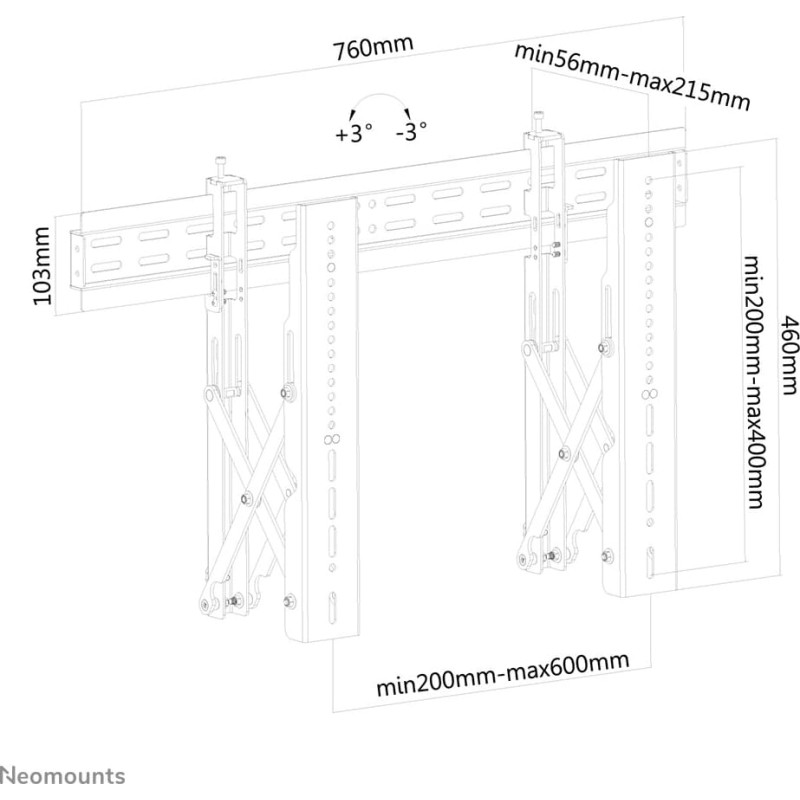 760mm

min56mm-max215mm

+3° -3°

103mm

min200mm-max400mm

460mm

min200mm-max600mm

Neomounts