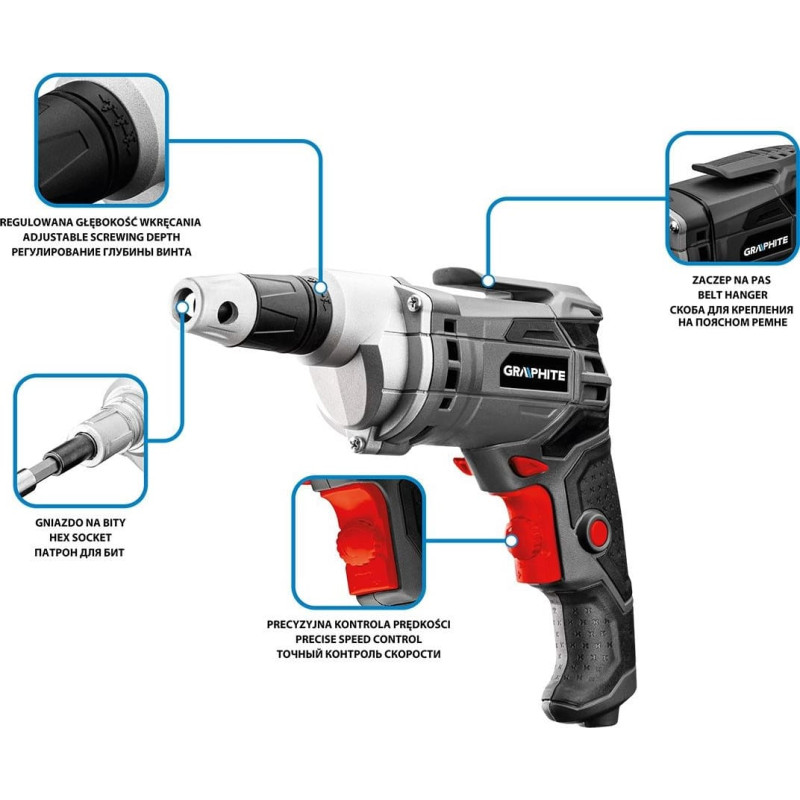 REGULOWANA GŁĘBOKOŚĆ WKRĘCANIA
ADJUSTABLE SCREWING DEPTH
РЕГУЛИРОВАНИЕ ГЛУБИНЫ ВИНТА

GRAPHITE

ZACZEP NA PAS
BELT HANGER
СКОБА ДЛЯ КРЕПЛЕНИЯ НА ПОЯСНОМ РЕМНЕ

GRAPHITE

GNIAZDO NA BITY
HEX SOCKET
ПАТРОН ДЛЯ БИТ

PRECYZYJNA KONTROLA PRĘDKOŚCI
PRECISE SPEED CONTROL
ТОЧНЫЙ КОНТРОЛЬ СКОРОСТИ